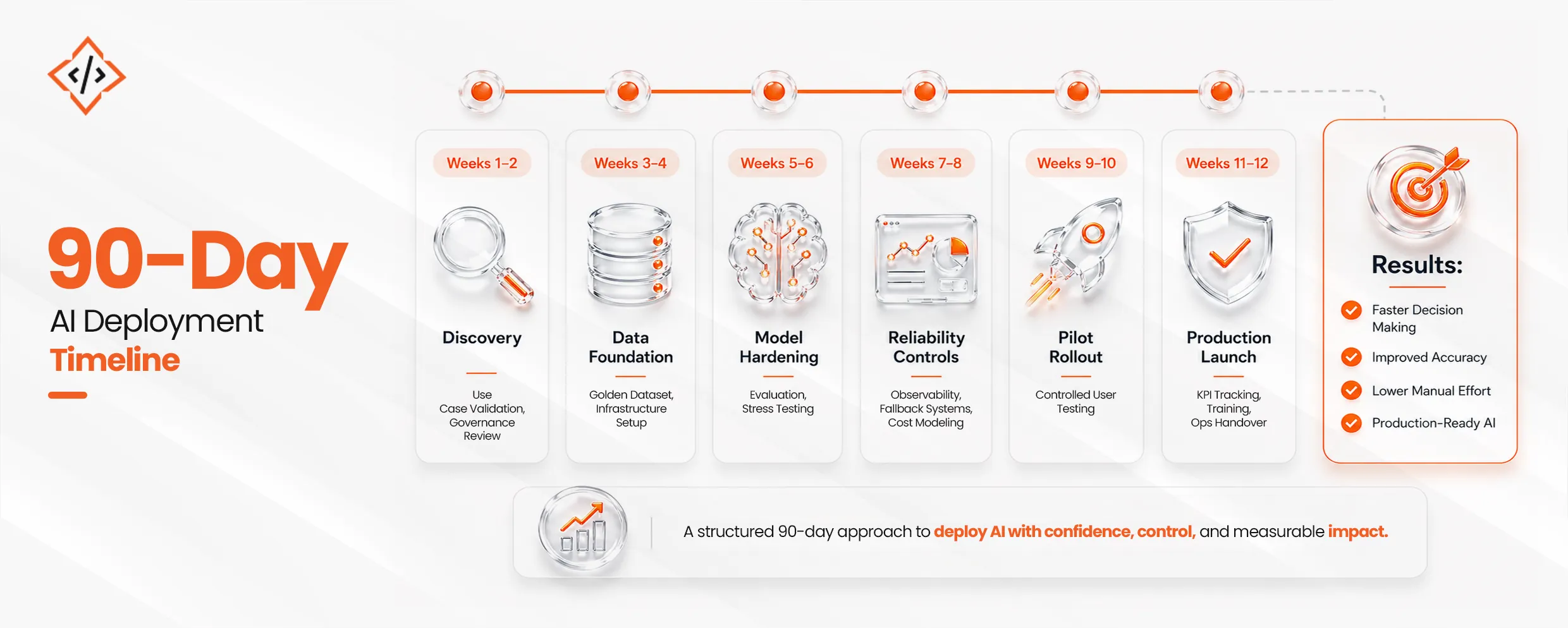 90-Day
AI Deployment
Timeline

Weeks 1–2
Discovery
Use Case Validation, Governance Review

Weeks 3–4
Data Foundation
Golden Dataset, Infrastructure Setup

Weeks 5–6
Model Hardening
Evaluation, Stress Testing

Weeks 7–8
Reliability Controls
Observability, Fallback Systems, Cost Modeling

Weeks 9–10
Pilot Rollout
Controlled User Testing

Weeks 11–12
Production Launch
KPI Tracking, Training, Ops Handover

Results:
Faster Decision Making
Improved Accuracy
Lower Manual Effort
Production-Ready AI

A structured 90-day approach to deploy AI with confidence, control, and measurable impact.